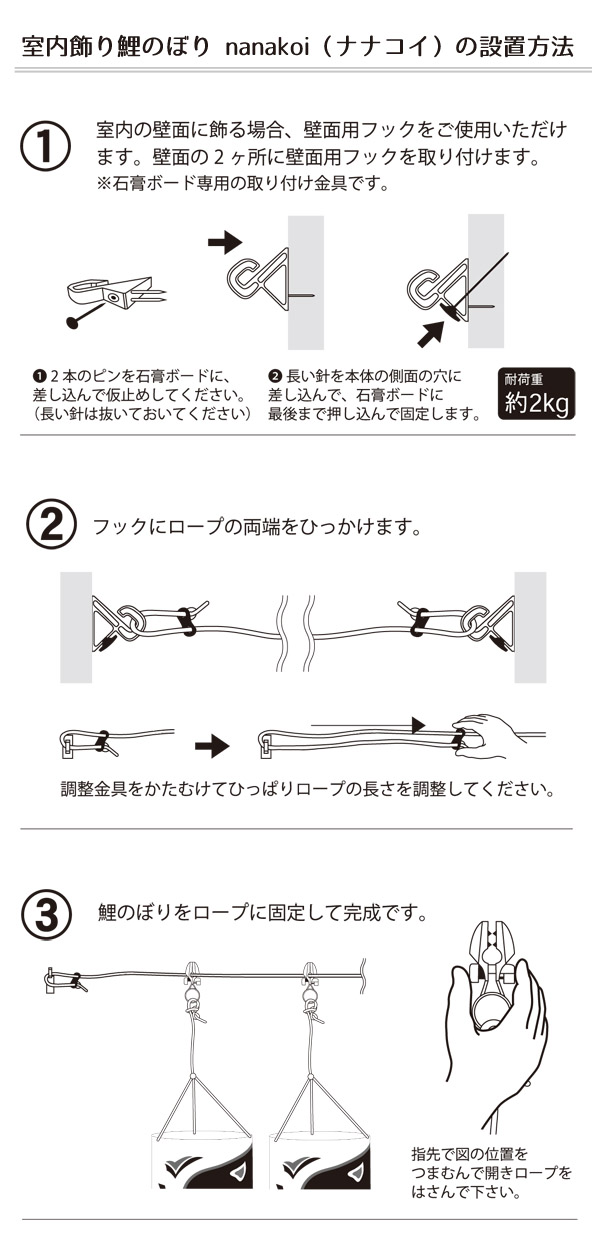 室内飾り鯉のぼり nanakoi（ナナコイ）の設置方法

①

室内の壁面に飾る場合、壁面用フックをご使用いただけます。壁面の２ヶ所に壁面用フックを取り付けます。
※石膏ボード専用の取り付け金具です。

❶２本のピンを石膏ボードに、差し込んで仮止めしてください。（長い針は抜いておいてください）

❷長い針を本体の側面の穴に差し込んで、石膏ボードに最後まで押し込んで固定します。

耐荷重
約2kg

②

フックにロープの両端をひっかけます。

調整金具をかたむけてひっぱりロープの長さを調整してください。

③

鯉のぼりをロープに固定して完成です。

指先で図の位置をつまむんで開きロープをはさんで下さい。